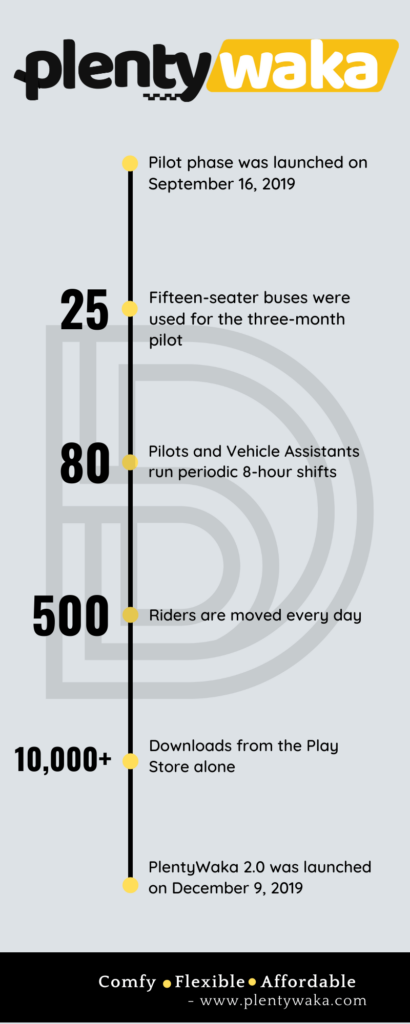 plentywaka

Pilot phase was launched on September 16, 2019

25 Fifteen-seater buses were used for the three-month pilot

80 Pilots and Vehicle Assistants run periodic 8-hour shifts

500 Riders are moved every day

10,000+ Downloads from the Play Store alone

PlentyWaka 2.0 was launched on December 9, 2019

Comfy • Flexible • Affordable
- www.plentywaka.com